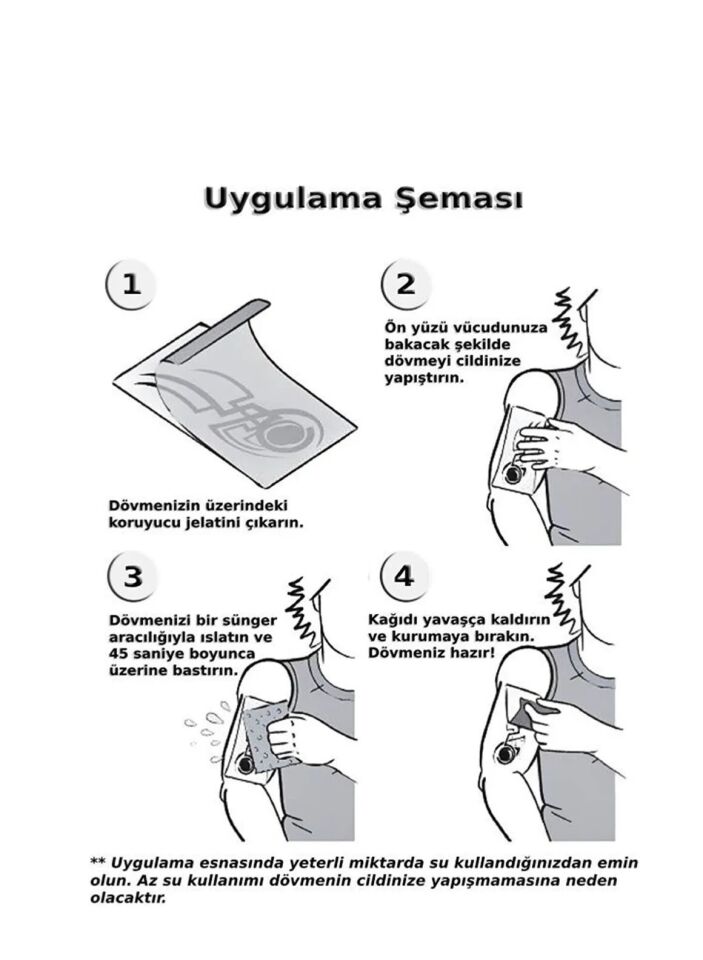 Uygulama Şeması

1

Dövmenizin üzerindeki koruyucu jelatini çıkarın.

2

Ön yüzü vücudunuza bakacak şekilde dövmeyi cildinize yapıştırın.

3

Dövmenizi bir sünger aracılığıyla ıslatın ve 45 saniye boyunca üzerine bastırın.

4

Kağıdı yavaşça kaldırın ve kurumaya bırakın. Dövmeniz hazır!

** Uygulama esnasında yeterli miktarda su kullandığınızdan emin olun. Az su kullanımı dövmenin cildinize yapışmamasına neden olacaktır.