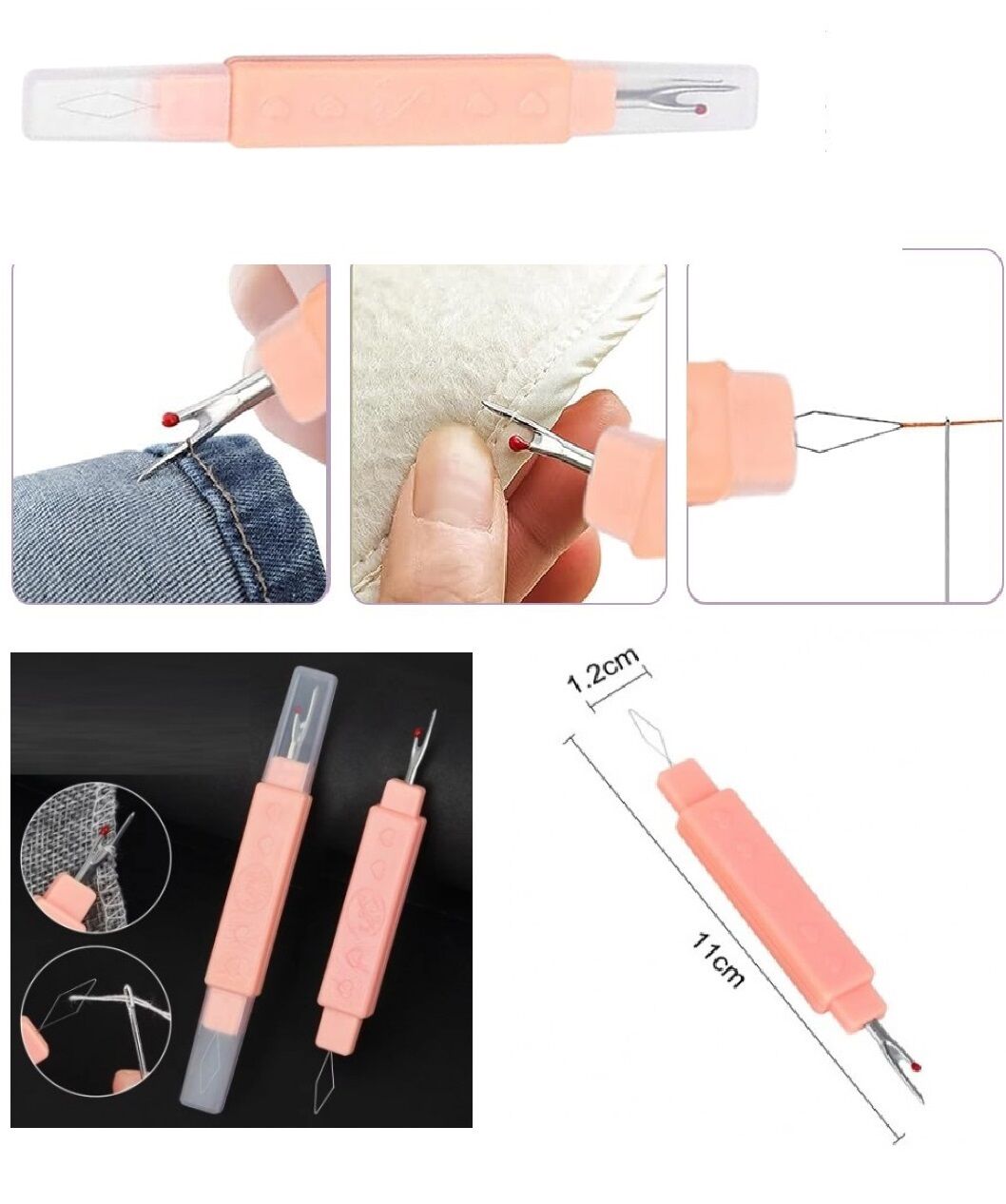 1.2cm

11cm