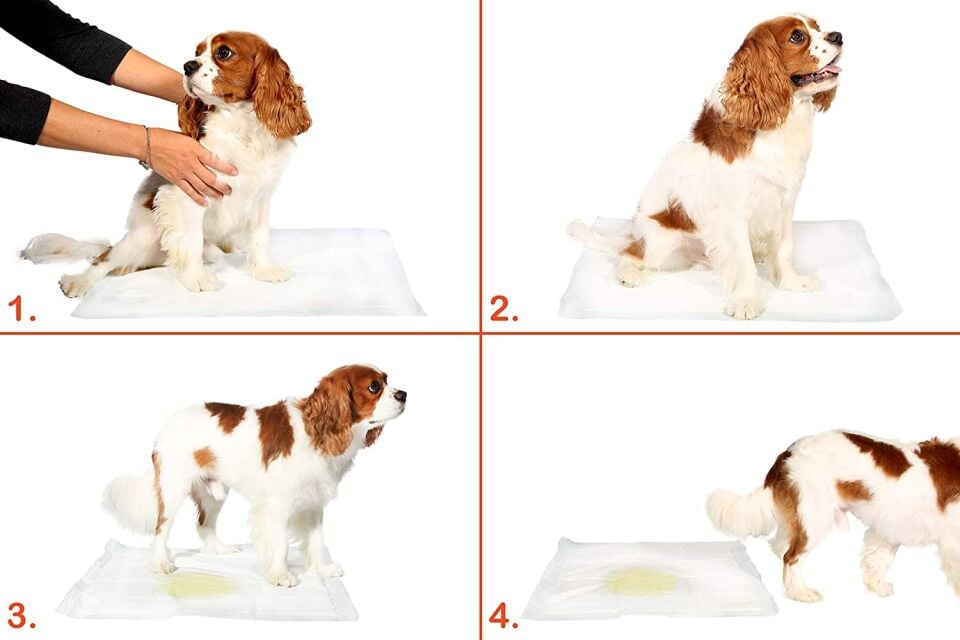 1.

2.

3.

4.