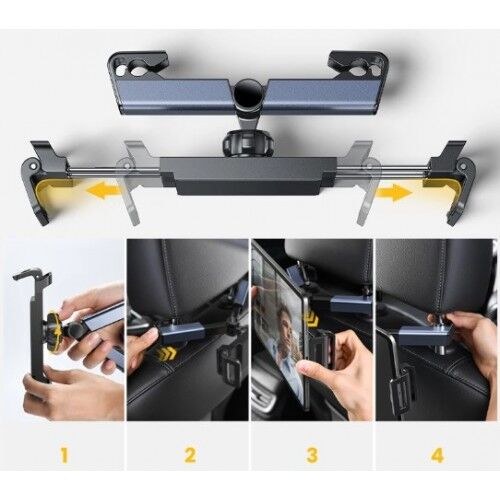 1

2

3

4