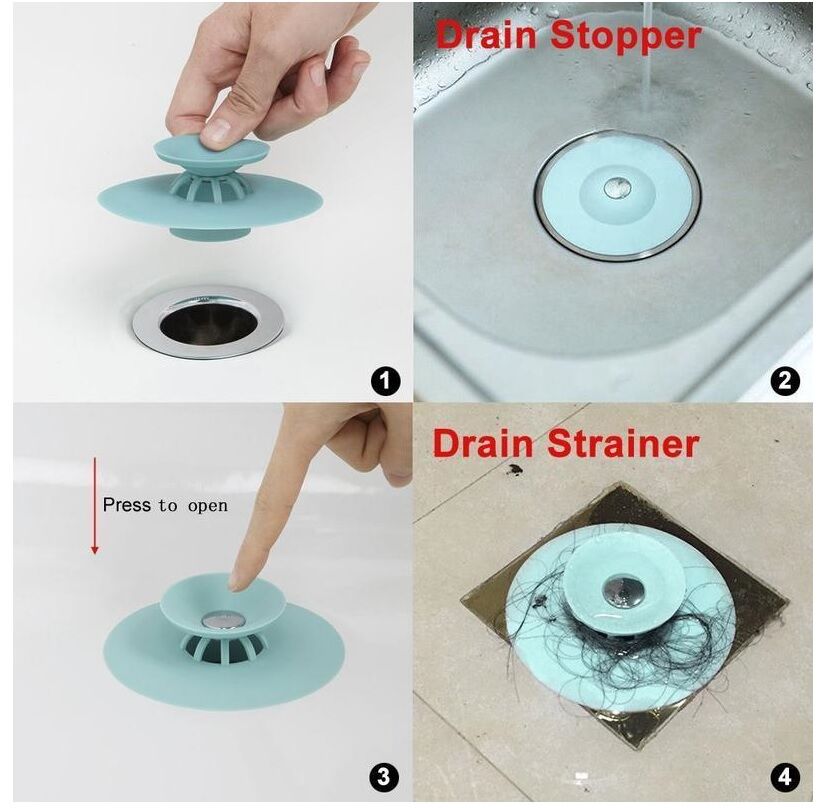 1

Drain Stopper

2

Press to open

3

Drain Strainer

4