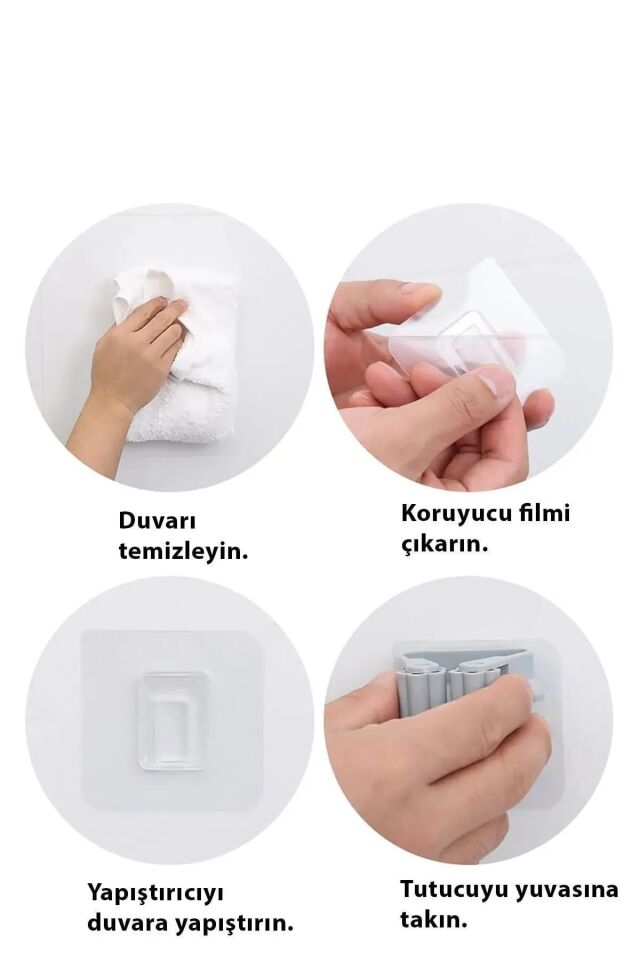 Duvarı temizleyin.

Koruyucu filmi çıkarın.

Yapıştırıcıyı duvara yapıştırın.

Tutucuyu yuvasına takın.