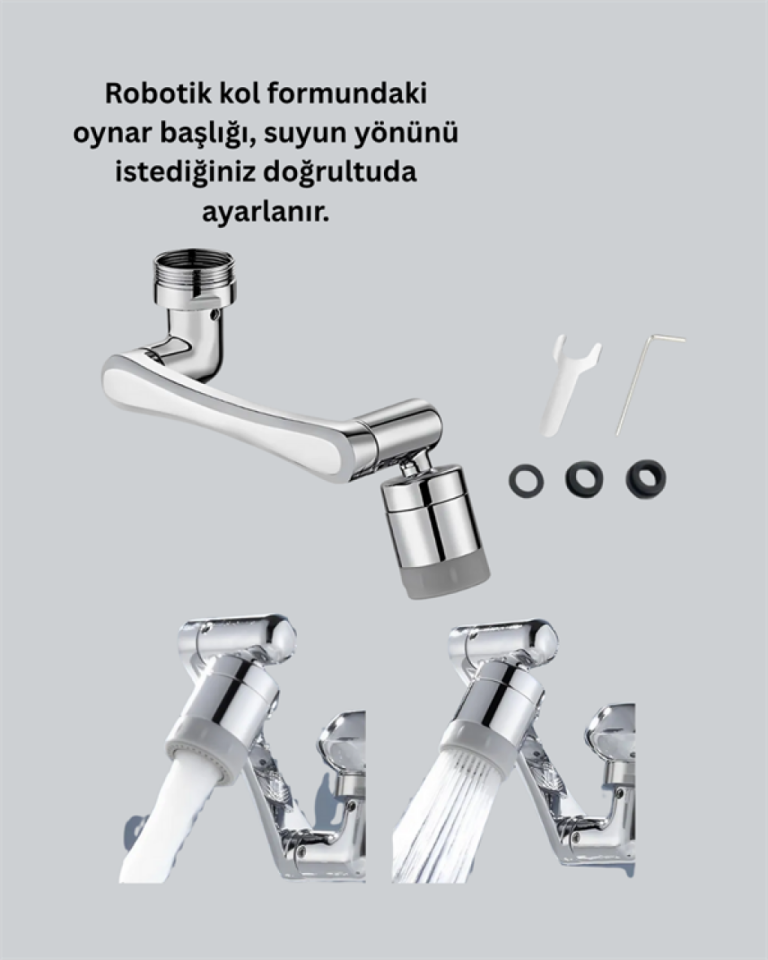 Robotik kol formundaki oynar başlığı, suyun yönünü istediğiniz doğrultuda ayarlanır.